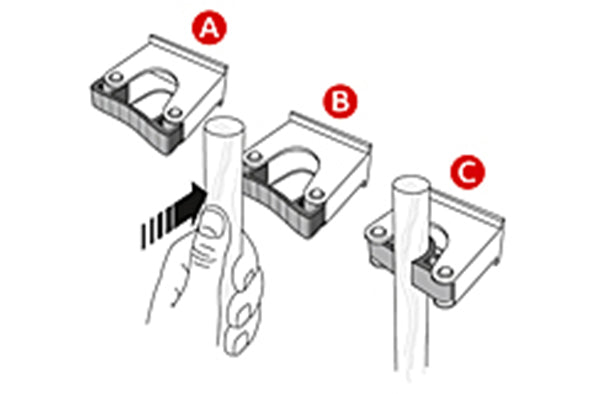 A

B

C